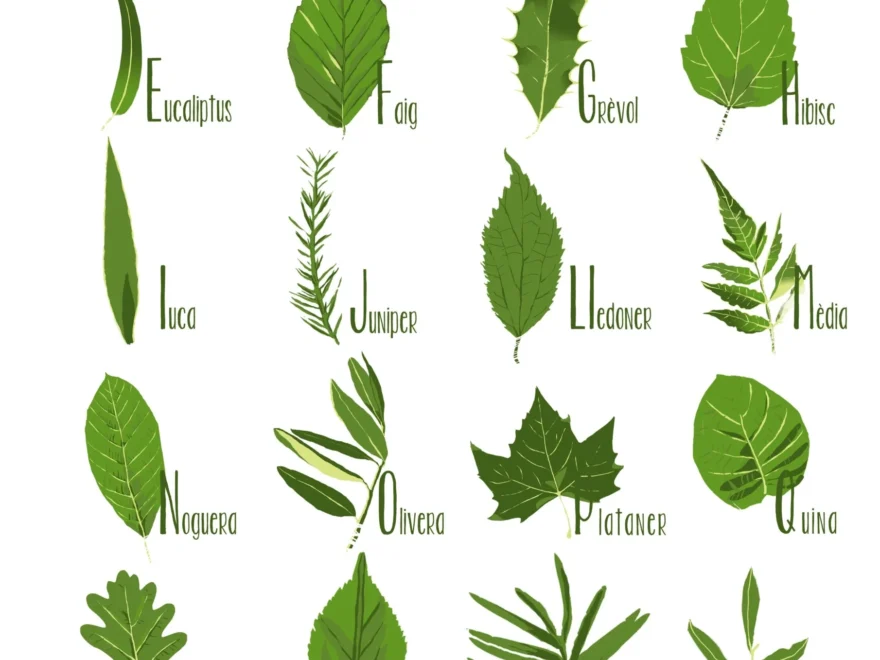 Eucaliptus
Faig
Grèvol
Hibisc
Iuca
Juniper
Lledoner
Mèdia
Noguera
Olivera
Plataner
Quina