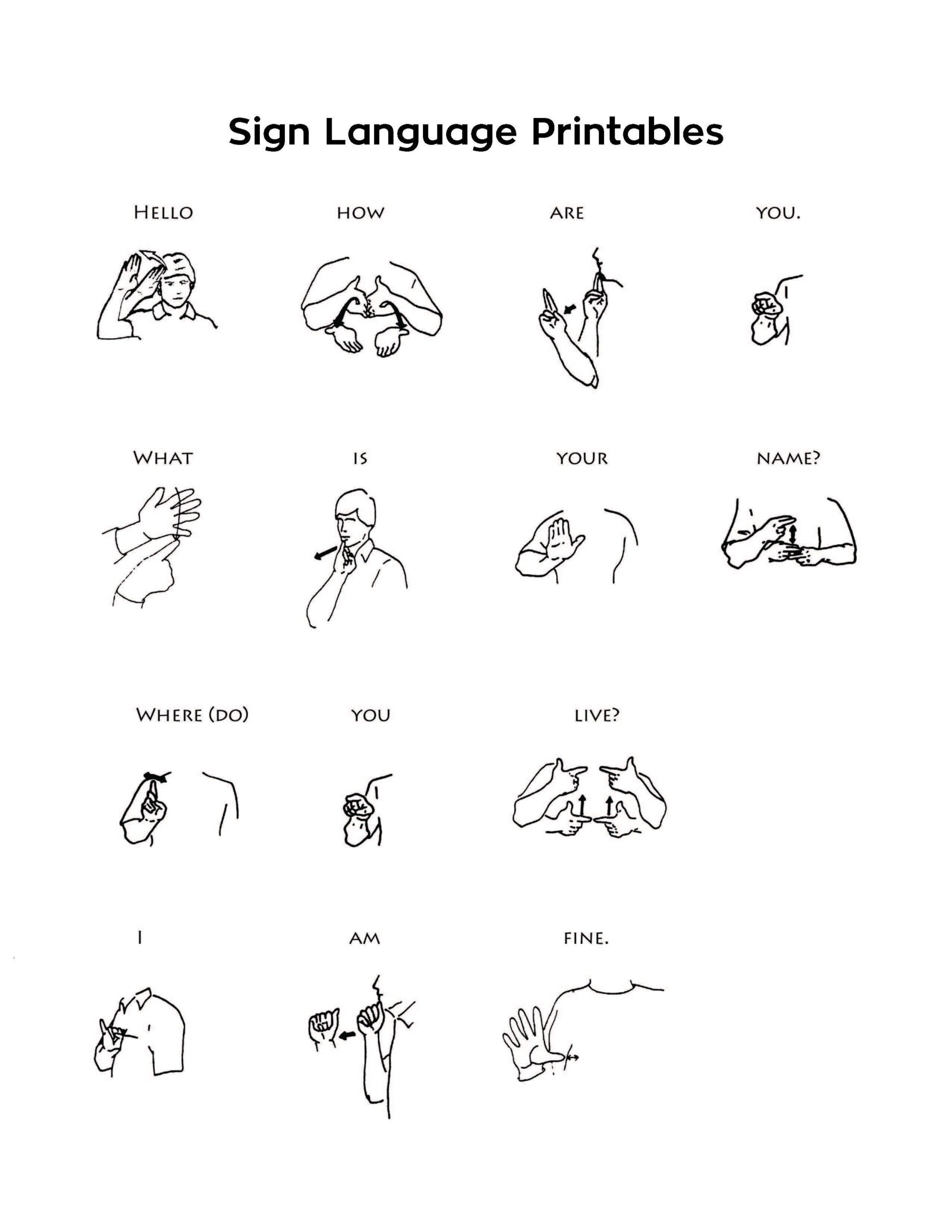 Sign Language Printables

HELLO HOW ARE YOU.

WHAT IS YOUR NAME?

WHERE (DO) YOU LIVE?

I AM FINE.